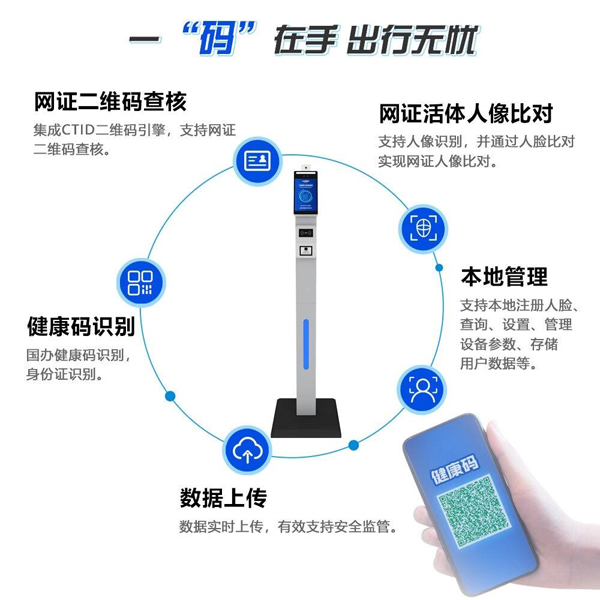 一“码”在手 出行无忧

网证二维码查核

集成CTID二维码引擎，支持网证二维码查核。

网证活体人像比对

支持人像识别，并通过人脸比对实现网证人像比对。

本地管理

支持本地注册人脸、查询、设置、管理设备参数、存储用户数据等。

健康码识别

国办健康码识别，身份证识别。

数据上传

数据实时上传，有效支持安全监管。

健康码