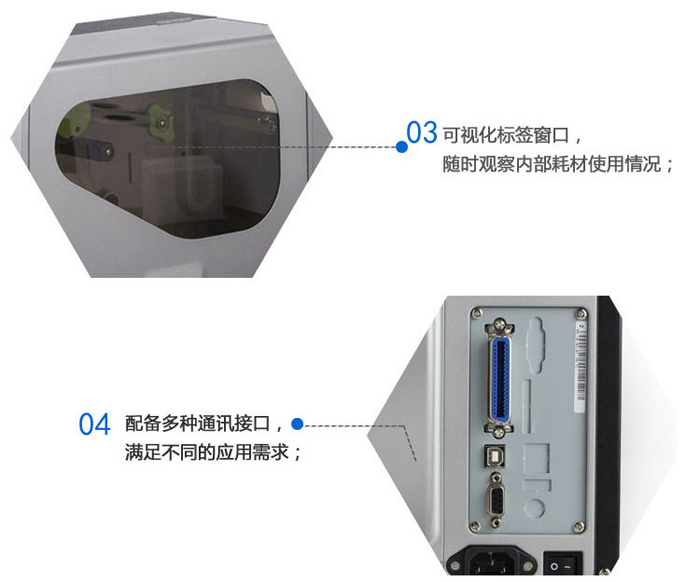 03 可视化标签窗口，
随时观察内部耗材使用情况；

04 配备多种通讯接口，
满足不同的应用需求；