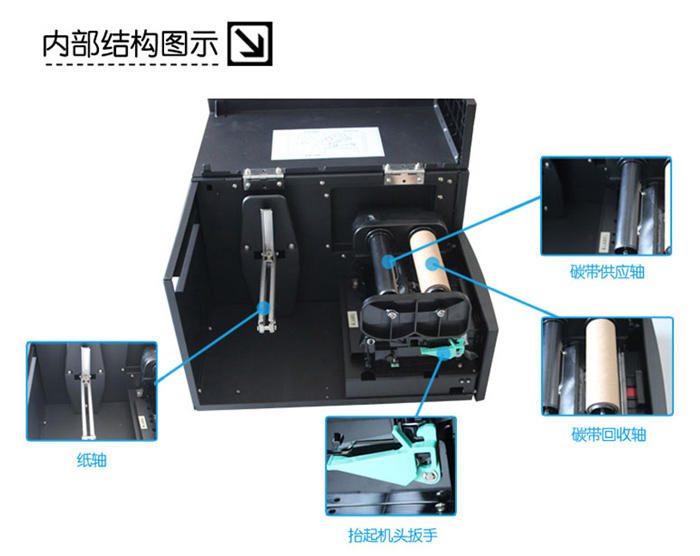 内部结构图示

碳带供应轴

碳带回收轴

纸轴

抬起机头扳手