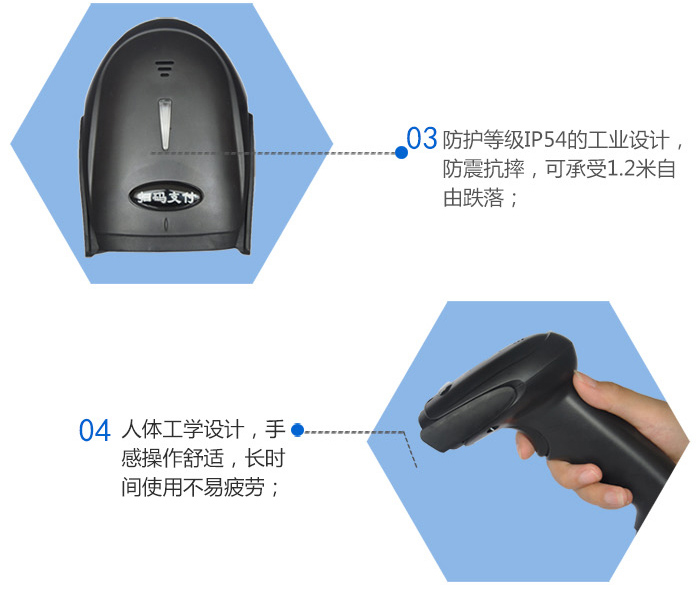 扫码支付

03 防护等级IP54的工业设计，防震抗摔，可承受1.2米自由跌落；

04 人体工学设计，手感操作舒适，长时间使用不易疲劳；